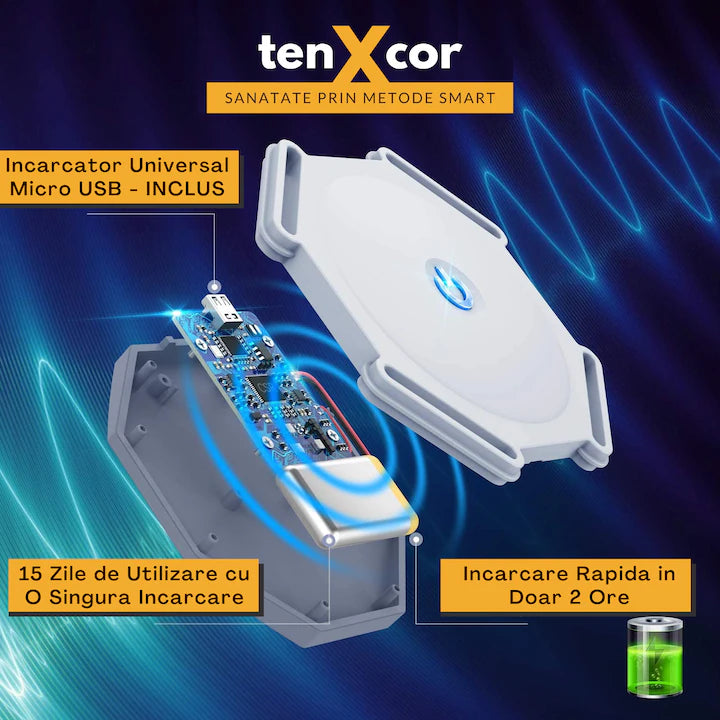 tenXcor
SANATATE PRIN METODE SMART

Incarcator Universal Micro USB - INCLUS

15 Zile de Utilizare cu O Singura Incarcare

Incarcare Rapida in Doar 2 Ore